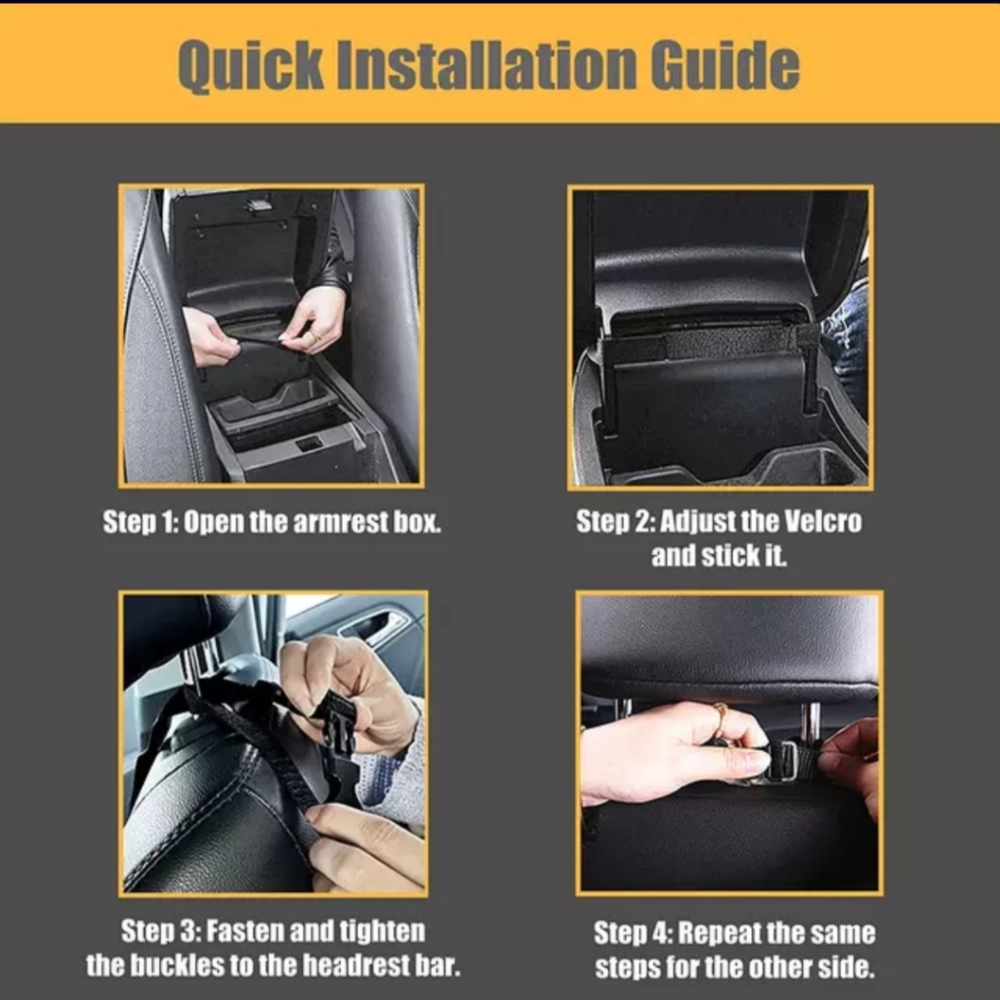 Quick Installation Guide

Step 1: Open the armrest box.

Step 2: Adjust the Velcro and stick it.

Step 3: Fasten and tighten the buckles to the headrest bar.

Step 4: Repeat the same steps for the other side.